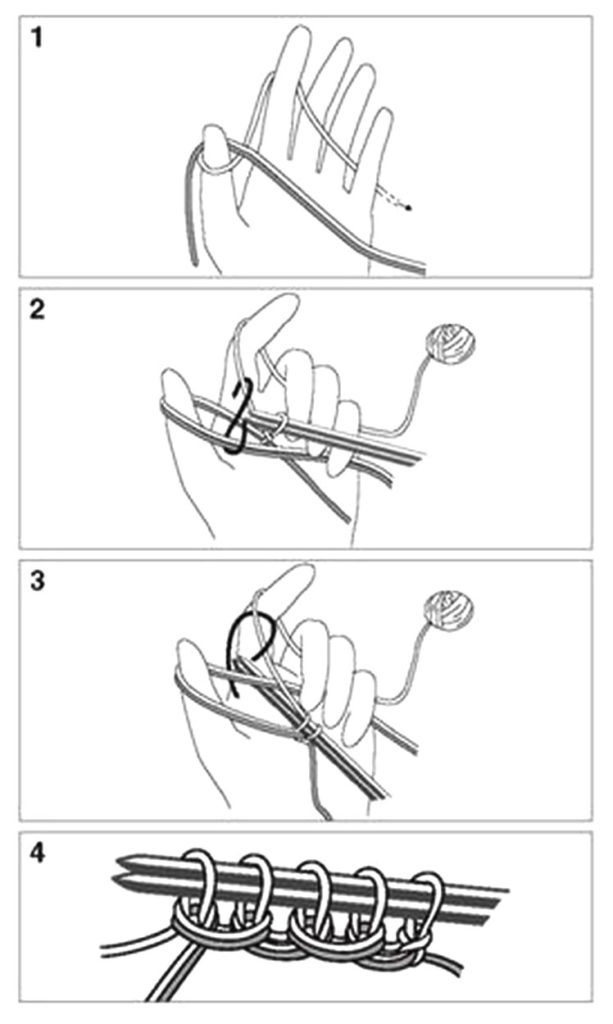 1

2

3

4